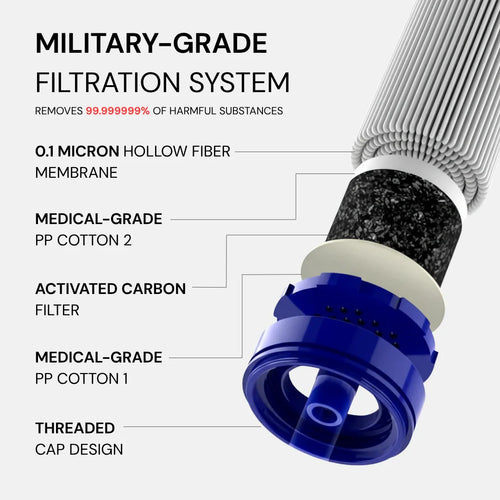 MILITARY-GRADE
FILTRATION SYSTEM

REMOVES 99.999999% OF HARMFUL SUBSTANCES

0.1 MICRON HOLLOW FIBER MEMBRANE

MEDICAL-GRADE PP COTTON 2

ACTIVATED CARBON FILTER

MEDICAL-GRADE PP COTTON 1

THREADED CAP DESIGN